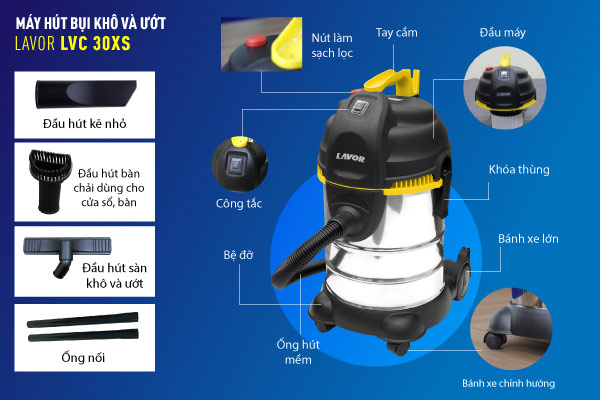 MÁY HÚT BỤI KHÔ VÀ ƯỚT
LAVOR LVC 30XS

Đầu hút kẽ nhỏ

Đầu hút bàn chải dùng cho cửa sổ, bàn

Đầu hút sàn khô và ướt

Ống nối

Nút làm sạch lọc

Tay cầm

Đầu máy

LAVOR

Công tắc

Khóa thùng

Bánh xe lớn

Bệ đỡ

Ống hút mềm

Bánh xe chỉnh hướng